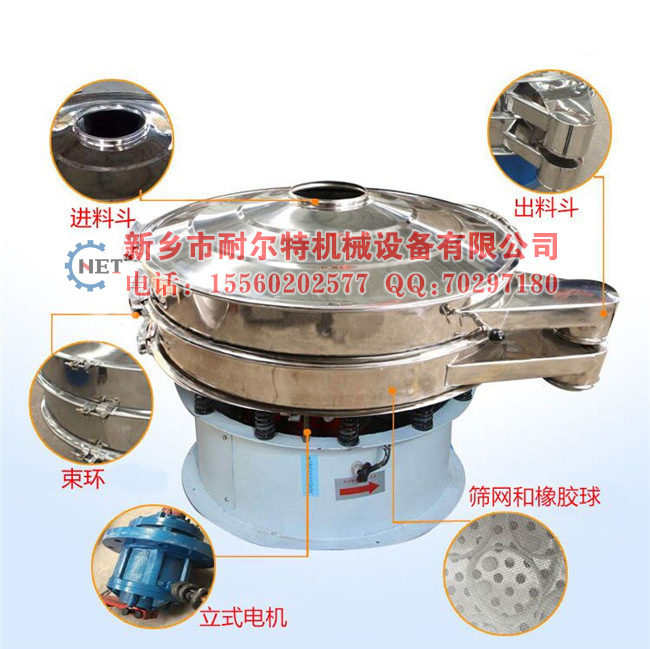 进料斗

出料斗

NET

新乡市耐尔特机械设备有限公司
电话：15560202577 QQ:70297180

束环

筛网和橡胶球

立式电机